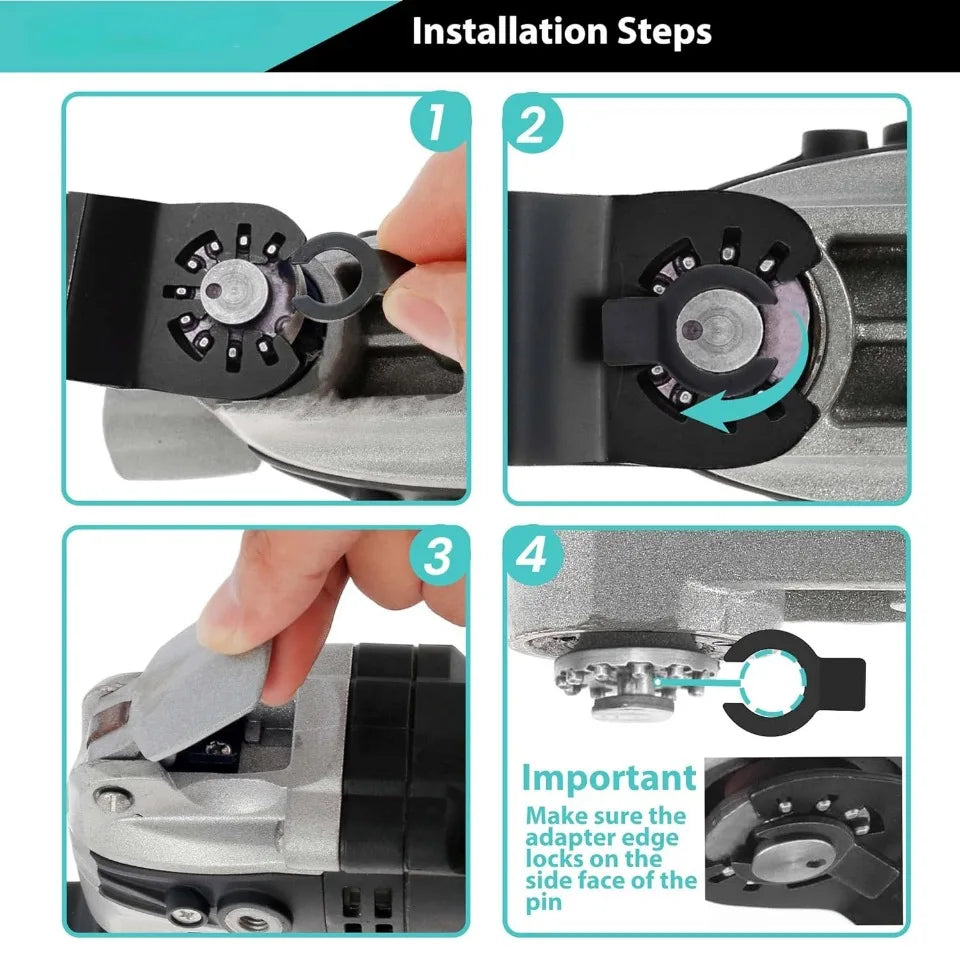 Installation Steps

1

2

3

4

Important

Make sure the adapter edge locks on the side face of the pin