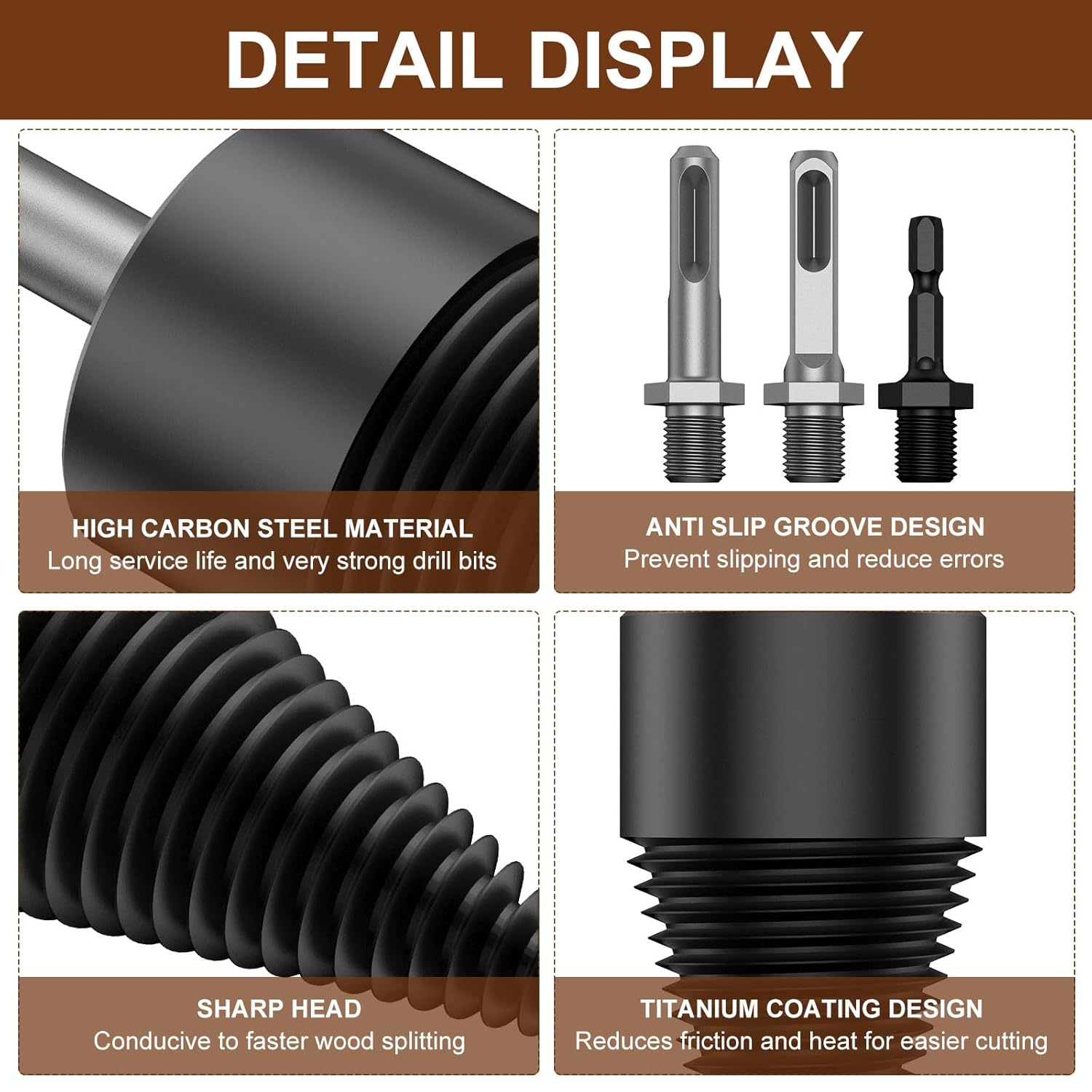 DETAIL DISPLAY

HIGH CARBON STEEL MATERIAL
Long service life and very strong drill bits

ANTI SLIP GROOVE DESIGN
Prevent slipping and reduce errors

SHARP HEAD
Conducive to faster wood splitting

TITANIUM COATING DESIGN
Reduces friction and heat for easier cutting