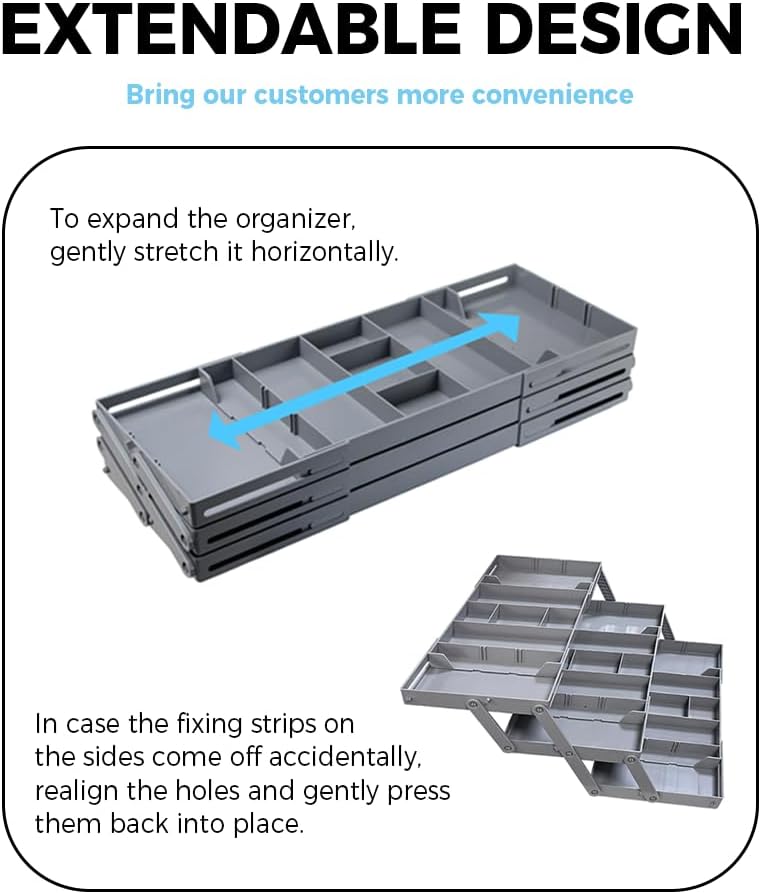 EXTENDABLE DESIGN

Bring our customers more convenience

To expand the organizer, gently stretch it horizontally.

In case the fixing strips on the sides come off accidentally, realign the holes and gently press them back into place.