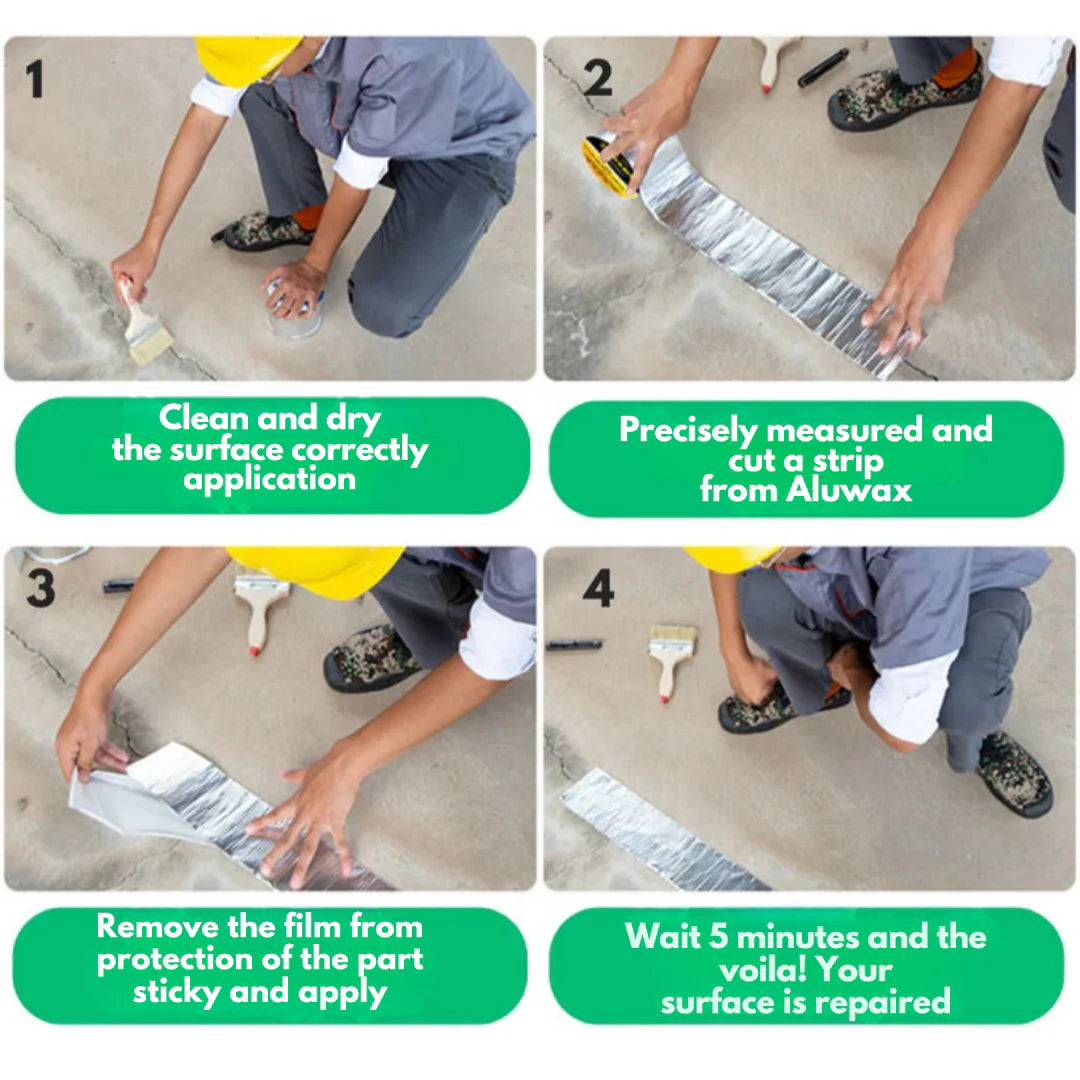 1

Clean and dry the surface correctly application

2

Precisely measured and cut a strip from Aluwax

3

Remove the film from protection of the part sticky and apply

4

Wait 5 minutes and the voila! Your surface is repaired